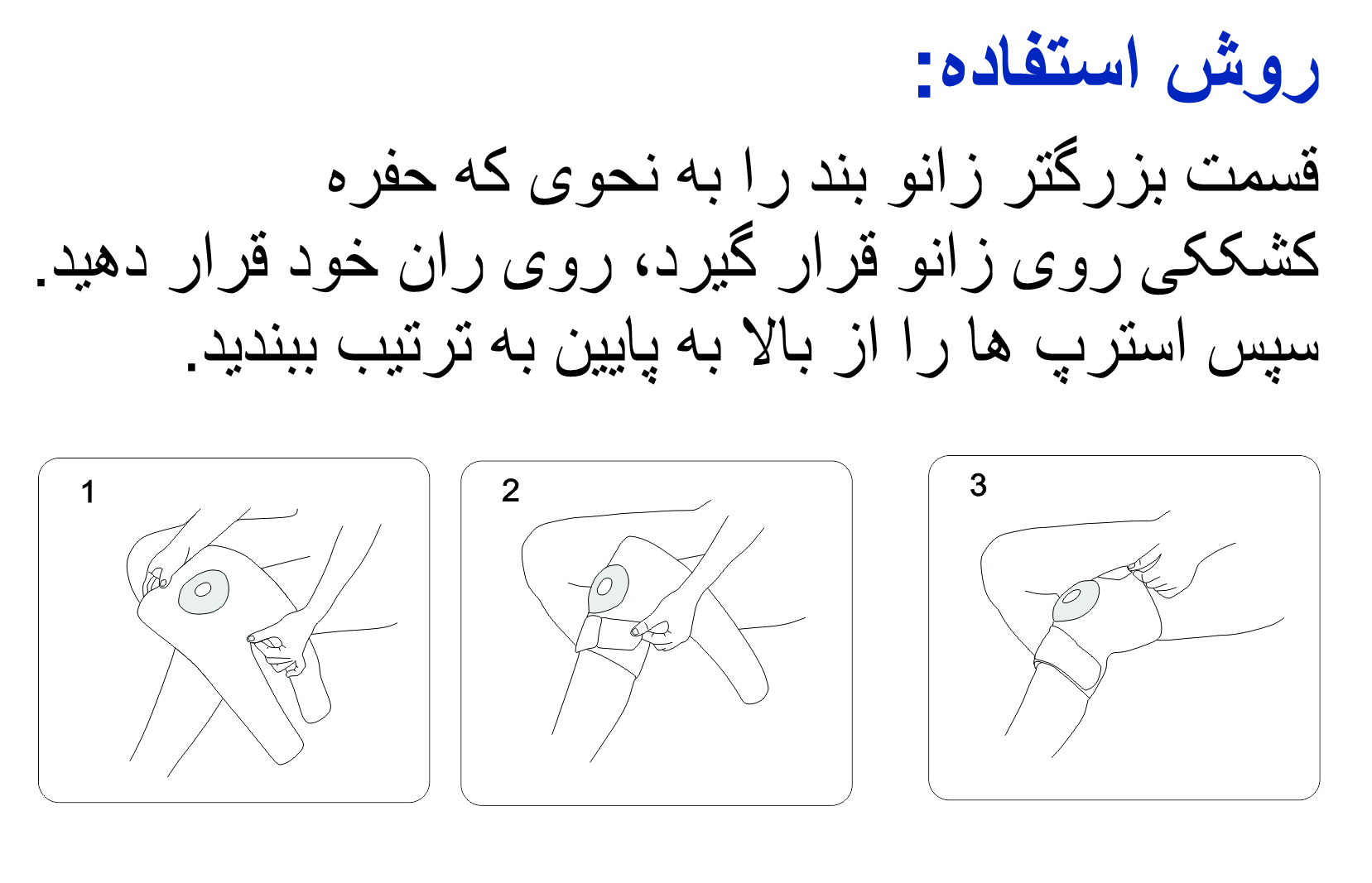 روش استفاده:

قسمت بزرگتر زانو بند را به نحوی که حفره کشککی روی زانو قرار گیرد، روی ران خود قرار دهید. سپس استرپ ها را از بالا به پایین به ترتیب ببندید.

1

2

3